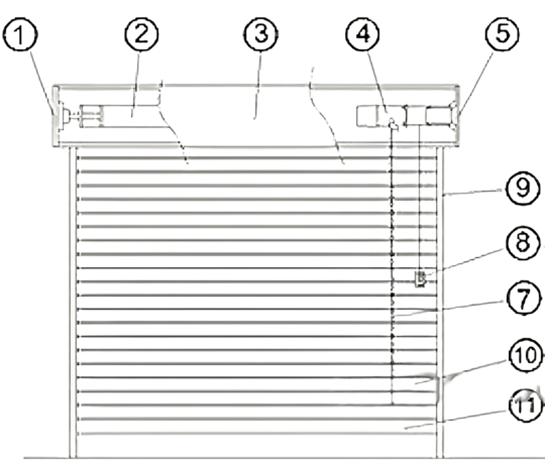 1
2
3
4
5
9
8
7
10
11